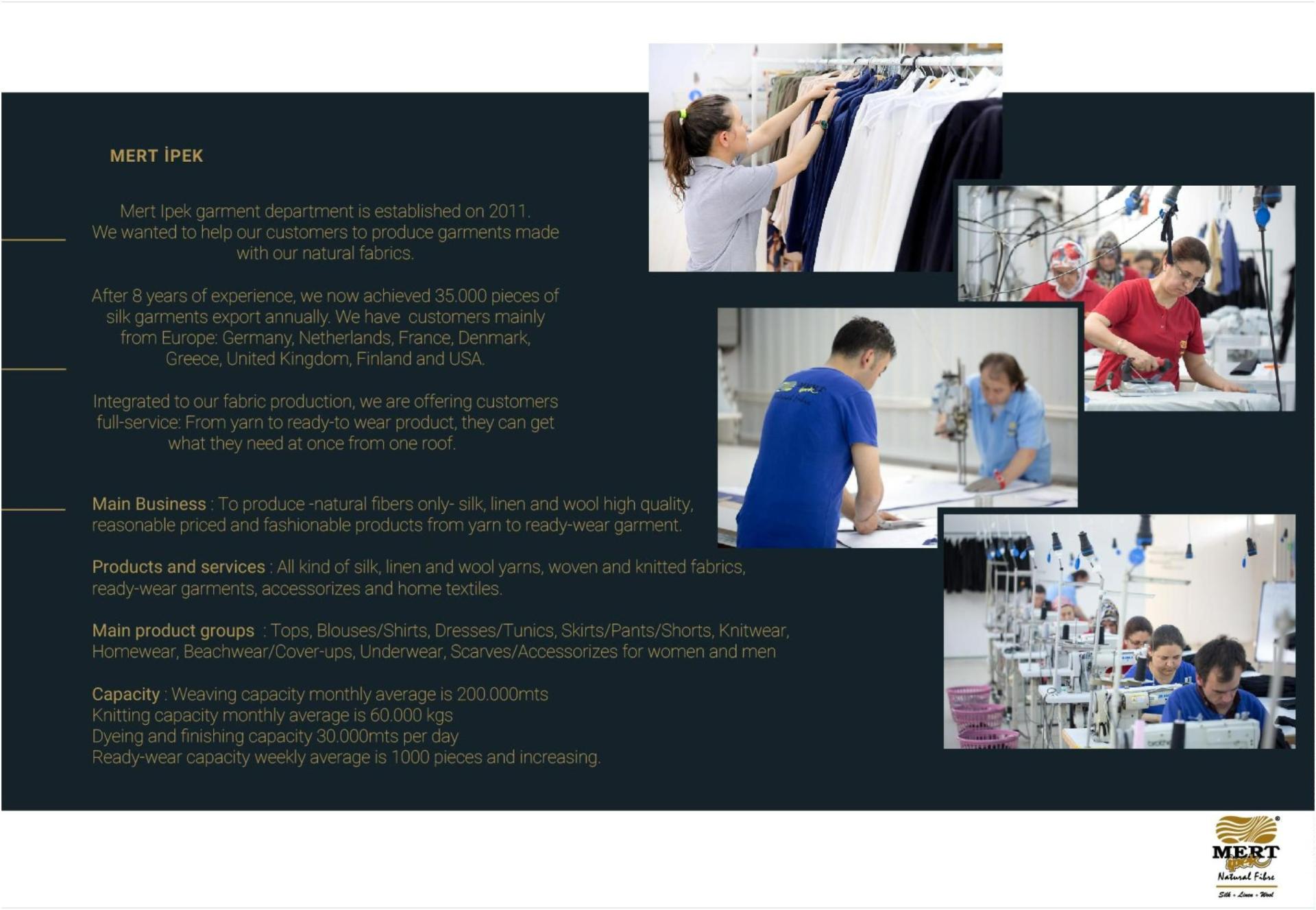 MERT İPEK

Mert Ipek garment department is established on 2011. We wanted to help our customers to produce garments made with our natural fabrics.

After 8 years of experience, we now achieved 35.000 pieces of silk garments export annually. We have customers mainly from Europe: Germany, Netherlands, France, Denmark, Greece, United Kingdom, Finland and USA.

Integrated to our fabric production, we are offering customers full-service: From yarn to ready-to wear product, they can get what they need at once from one roof.

Main Business : To produce -natural fibers only- silk, linen and wool high quality, reasonable priced and fashionable products from yarn to ready-wear garment.

Products and services : All kind of silk, linen and wool yarns, woven and knitted fabrics, ready-wear garments, accessorizes and home textiles.

Main product groups : Tops, Blouses/Shirts, Dresses/Tunics, Skirts/Pants/Shorts, Knitwear, Homewear, Beachwear/Cover-ups, Underwear, Scarves/Accessorizes for women and men

Capacity : Weaving capacity monthly average is 200.000mts
Knitting capacity monthly average is 60.000 kgs
Dyeing and finishing capacity 30.000mts per day
Ready-wear capacity weekly average is 1000 pieces and increasing.

MERT ipek
Natural Fibre
Silk • Linen • Wool